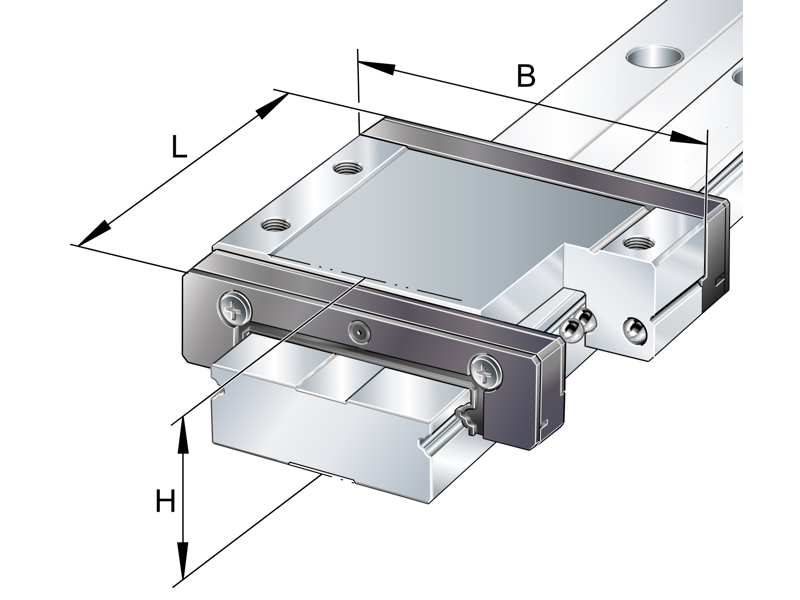 B
L
H